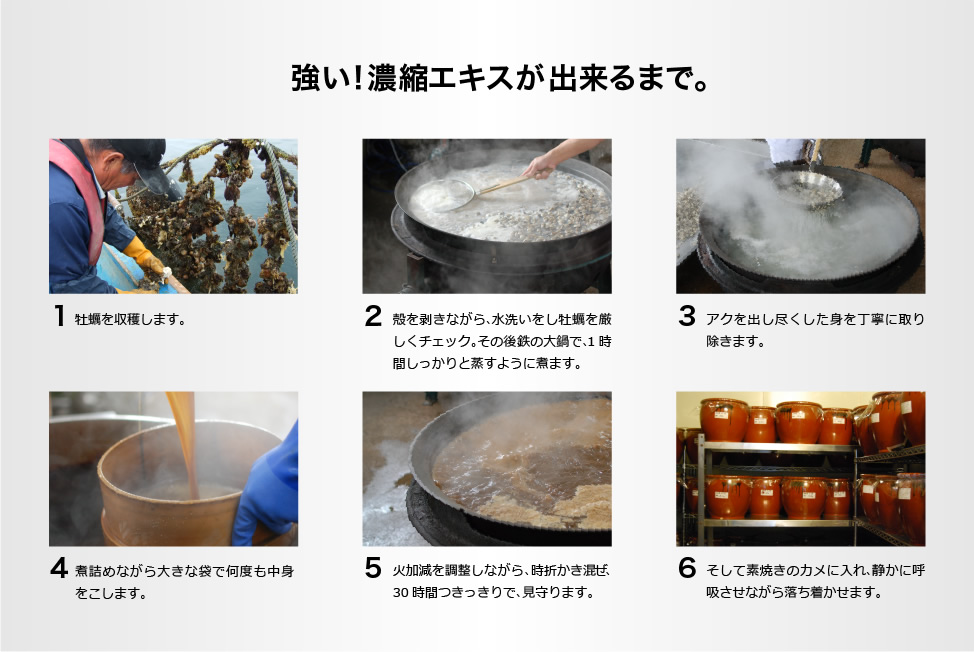 強い！濃縮エキスが出来るまで。

1 牡蠣を収穫します。

2 殻を剥きながら、水洗いをし牡蠣を厳しくチェック。その後鉄の大鍋で、1時間しっかりと蒸すように煮ます。

3 アクを出し尽くした身を丁寧に取り除きます。

4 煮詰めながら大きな袋で何度も中身をこします。

5 火加減を調整しながら、時折かき混ぜ、30時間つきっきりで、見守ります。

6 そして素焼きのカメに入れ、静かに呼吸させながら落ち着かせます。